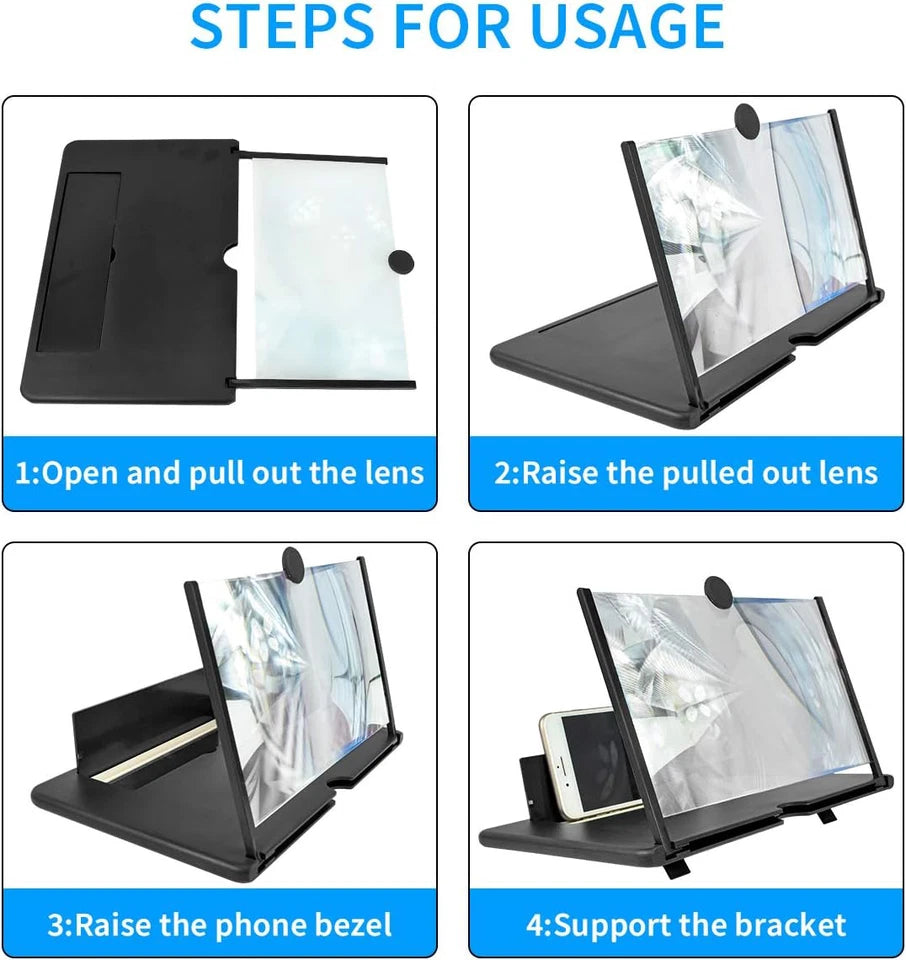 STEPS FOR USAGE

1:Open and pull out the lens

2:Raise the pulled out lens

3:Raise the phone bezel

4:Support the bracket