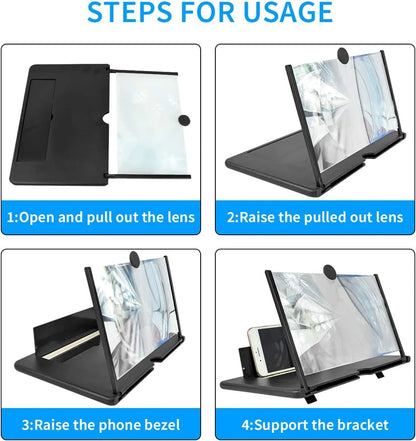 STEPS FOR USAGE

1:Open and pull out the lens

2:Raise the pulled out lens

3:Raise the phone bezel

4:Support the bracket